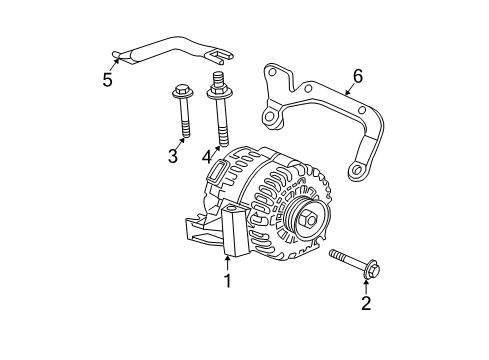 5
6
3
4
1
2