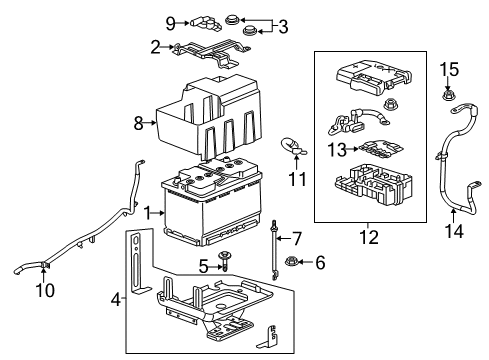 9
3
2
15
8
13
11
1
7
12
14
5
6
10
4