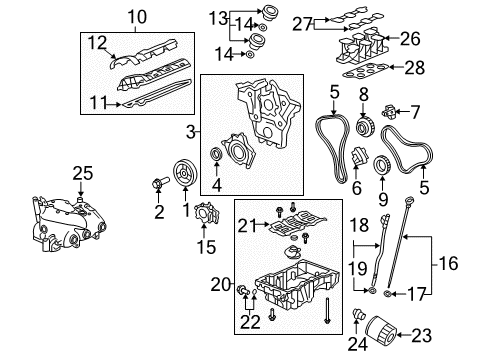 10
12
11
13
14
14
27
26
28
3
4
5
8
7
6
9
5
25
2
1
15
21
20
22
18
19
16
17
24
23