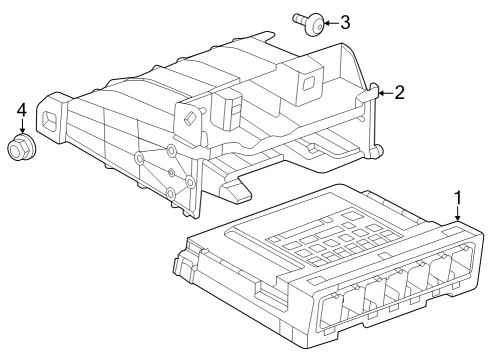 3
2
4
1