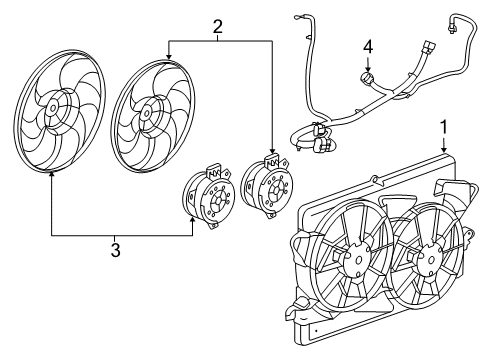 2
4
1
3