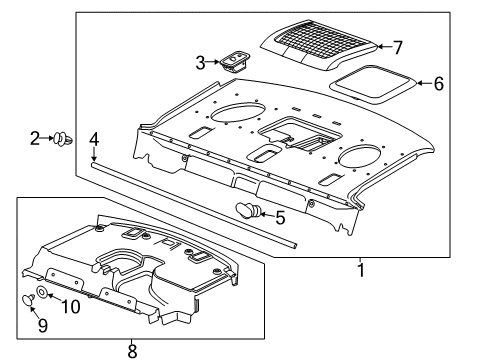 7
3
6
2
4
5
1
10
9
8