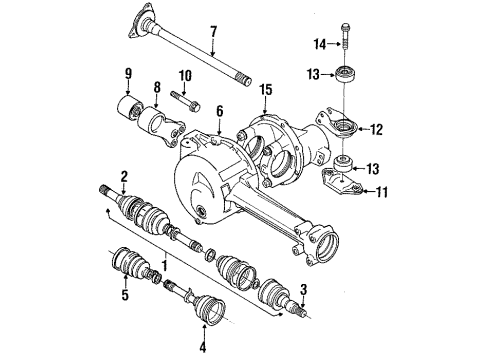 7
14
13
9
10
8
15
6
12
13
11
2
1
5
3
4