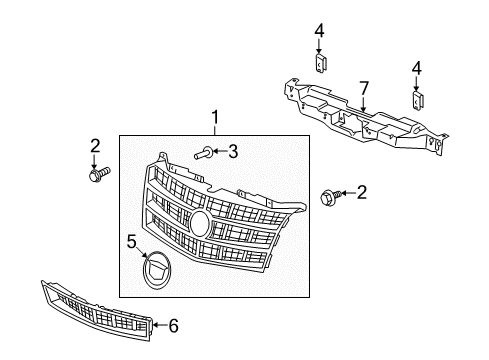 4
4
7
1
2
3
2
5
6