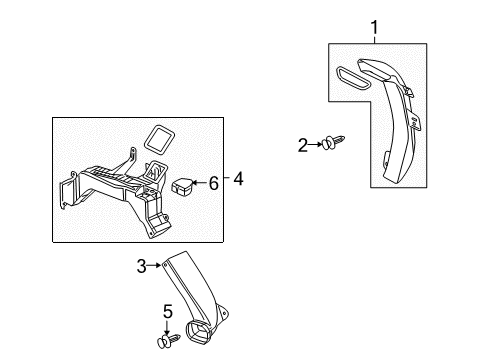 1
2
6
4
3
5