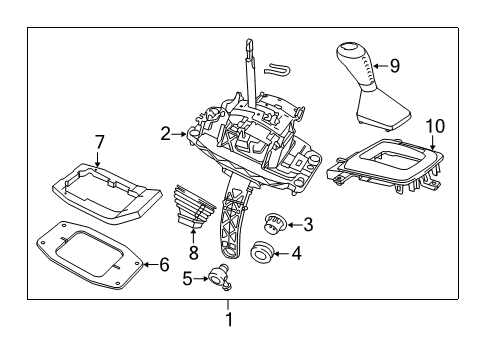 9
10
2
7
3
8
4
6
5
1