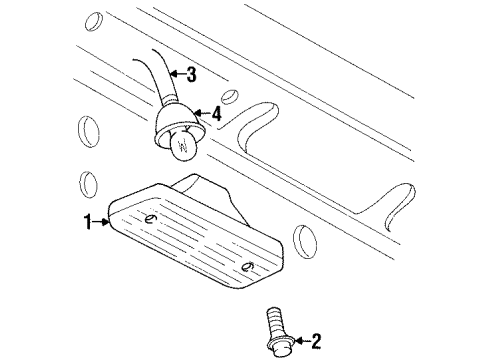 3
4
1
2