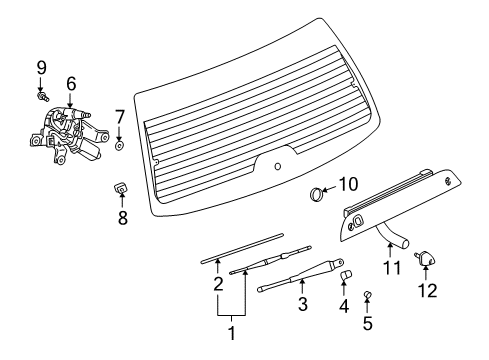 9
6
7
8
10
11
12
2
3
4
5
1