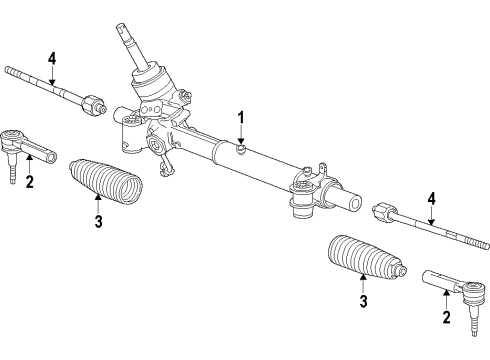 4
1
2
3
4
3
2