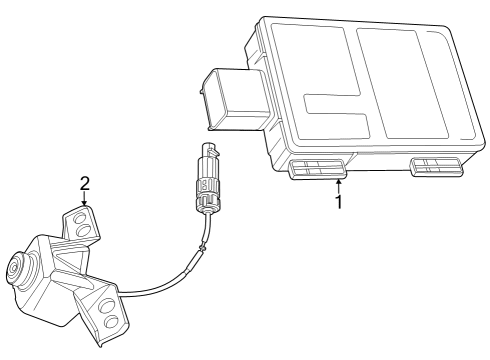 2
1