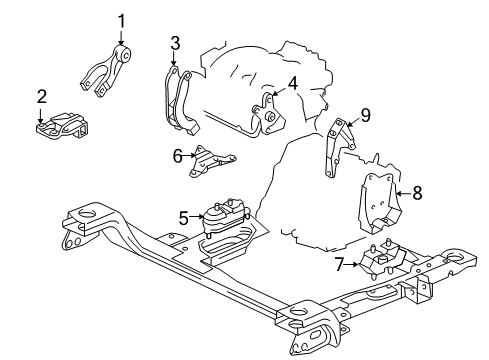 1
2
3
4
9
6
8
5
7