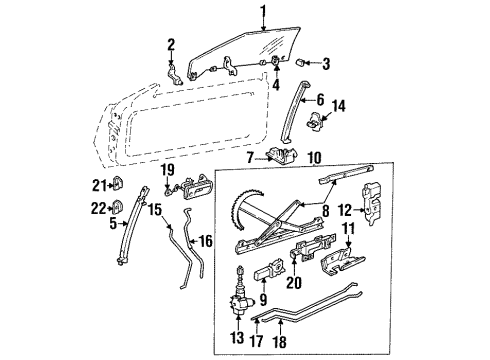 1
2
3
4
6
14
7
10
19
21
22
5
15
16
8
12
11
20
9
13
17
18