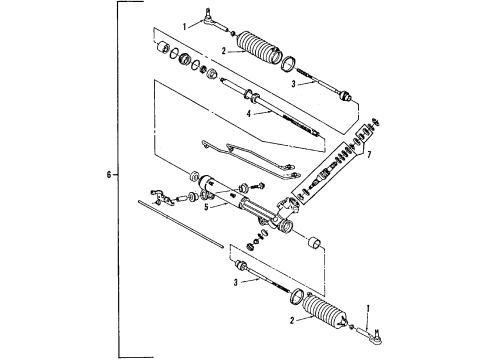 1
2
3
4
7
6
5
3
1
2