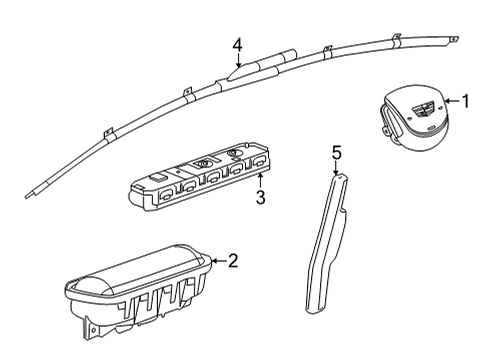 4
1
5
3
2