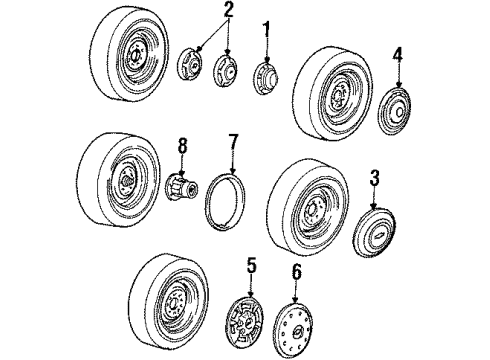 2
1
4
8
7
3
5
6