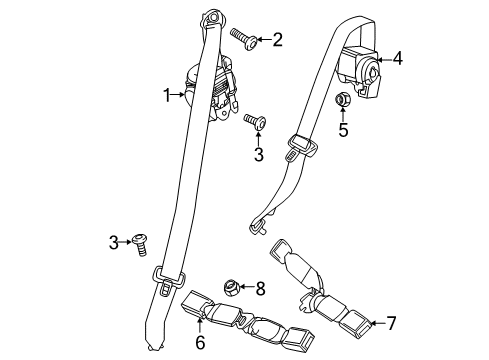 2
4
1
5
3
3
8
7
6