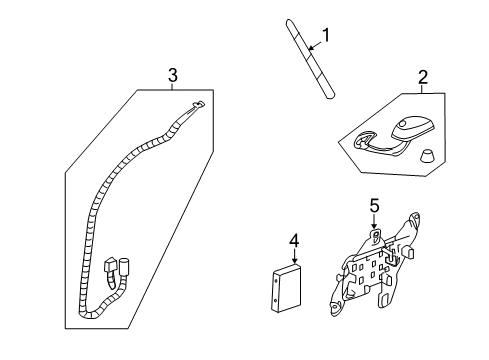 1
3
2
5
4