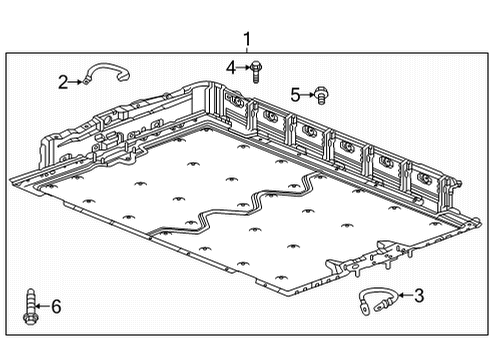 1
2
4
5
3
6