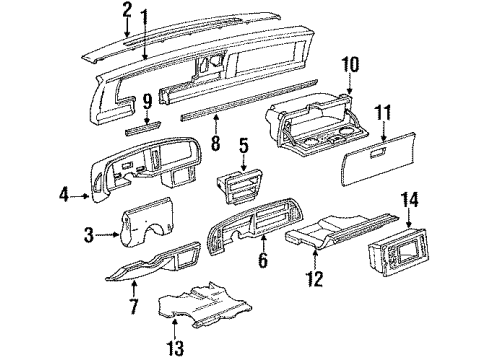 2
1
10
9
11
8
5
4
14
3
6
12
7
13