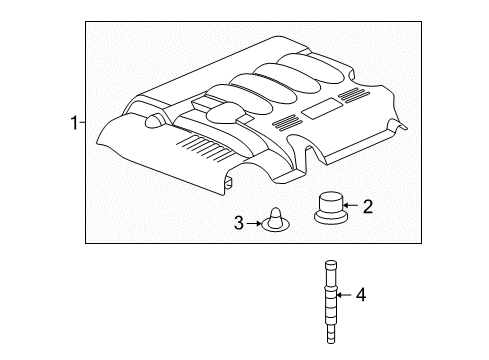 1
2
3
4