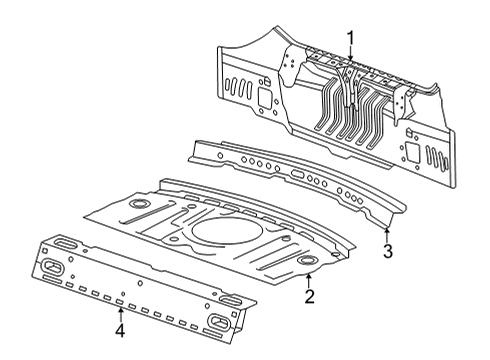 1
3
2
4