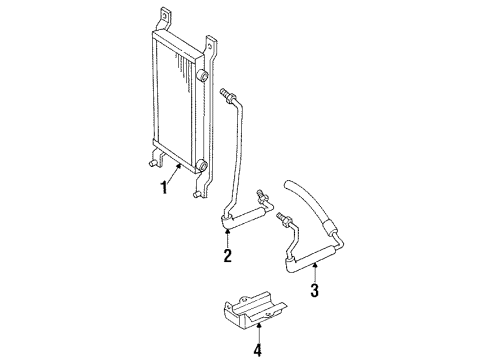 1
2
3
4