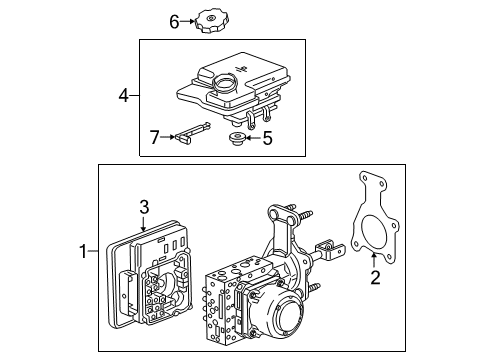 6
4
7
5
3
1
2