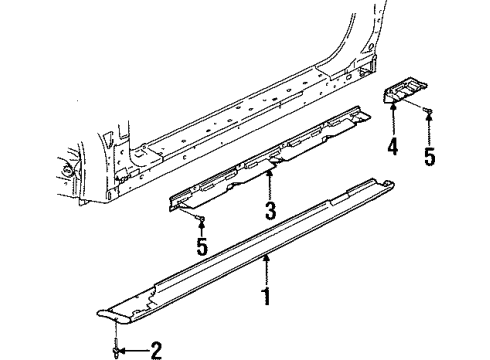 4
5
3
5
1
2