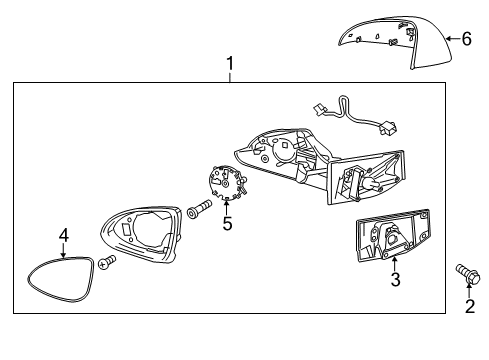 6
1
5
4
3
2