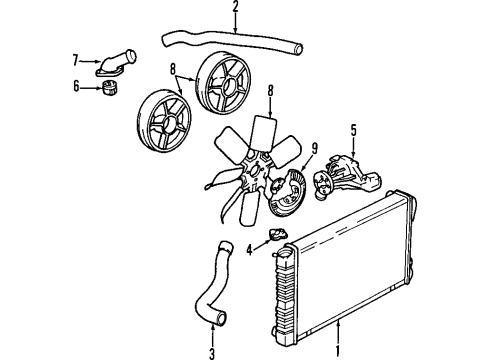 2
7
8
6
8
5
9
4
3
1