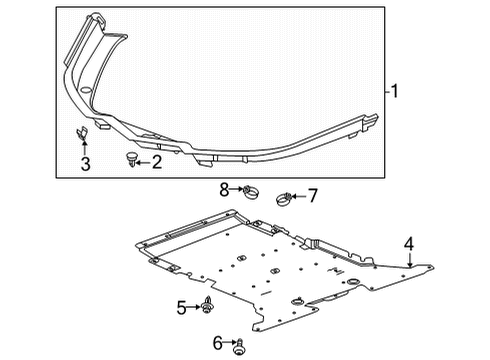 1
3
2
8
7
4
5
6