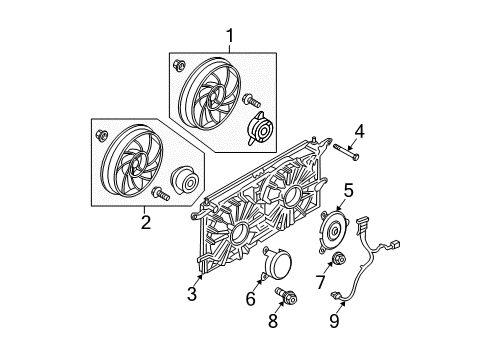 1
2
4
5
3
6
7
8
9