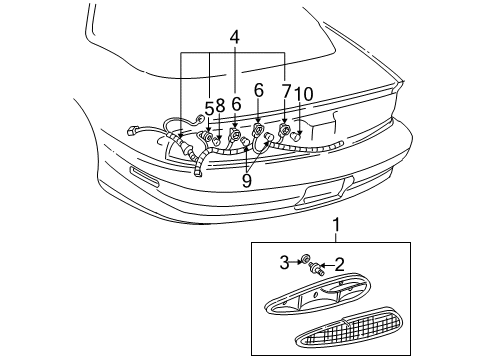 4
5
8
6
6
7
10
9
1
3
2