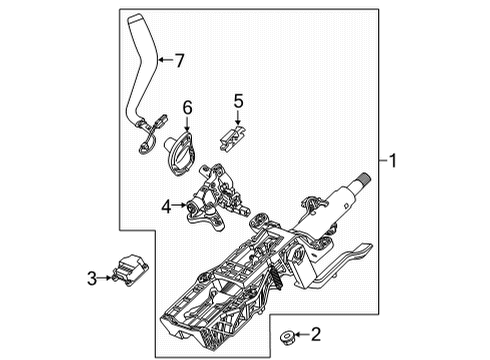 7
6
5
1
4
3
2