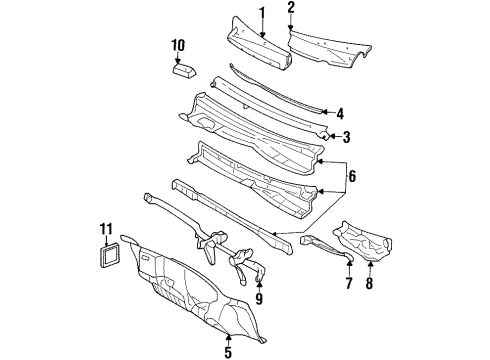 1
2
10
4
3
6
11
7
8
9
5