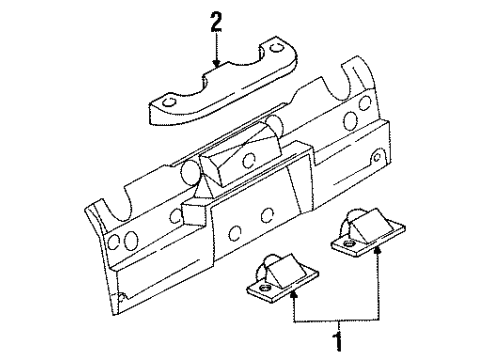 2

1