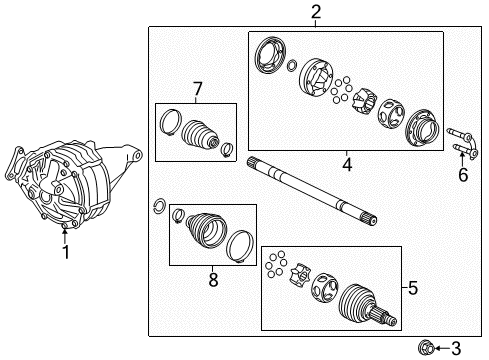 2
7
4
6
1
8
5
3