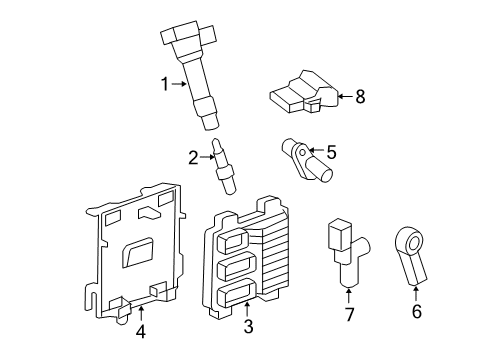 1
8
2
5
4
3
7
6