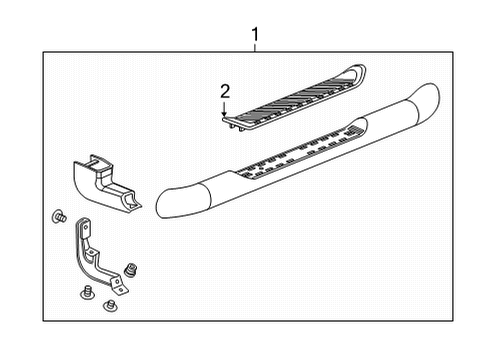 1
2