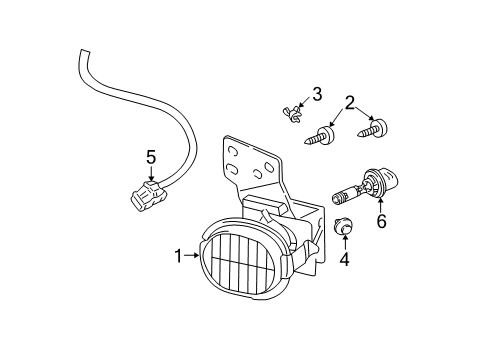 3
2
5
6
1
4