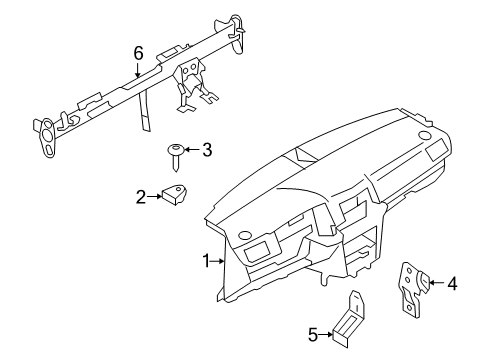 6
3
2
1
4
5