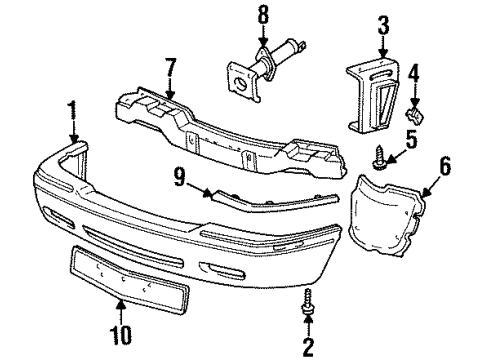 8
3
7
4
1
5
6
9
10
2