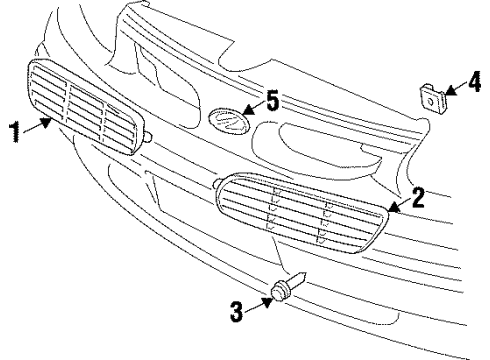 1
5
4
2
3