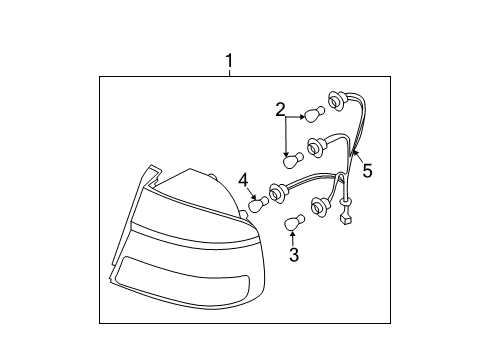 1
2
5
4
3