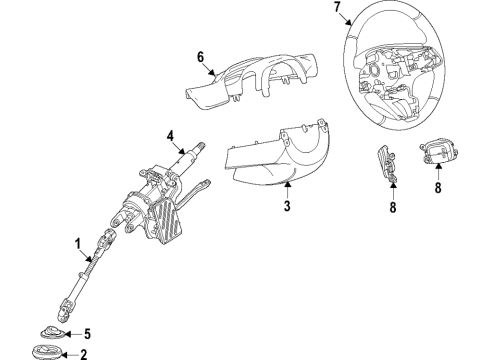 7
6
4
3
8
8
1
5
2