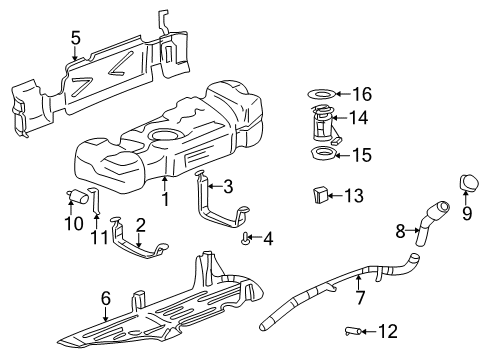 5
16
14
15
3
1
13
9
10
11
2
4
8
6
7
12