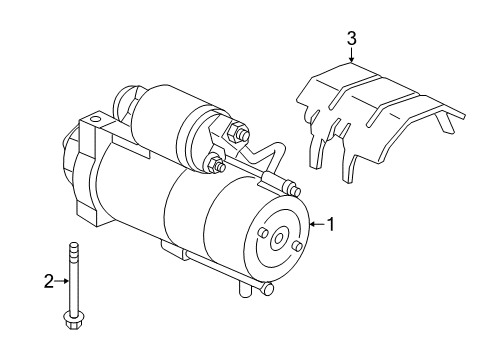 3
1
2