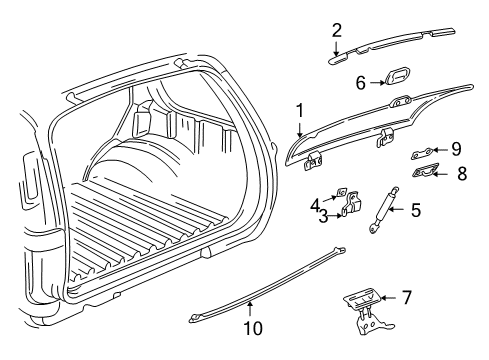 2
6
1
9
8
4
3
5
7
10