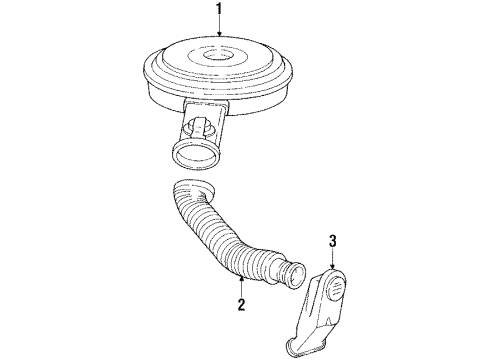 1

3

2