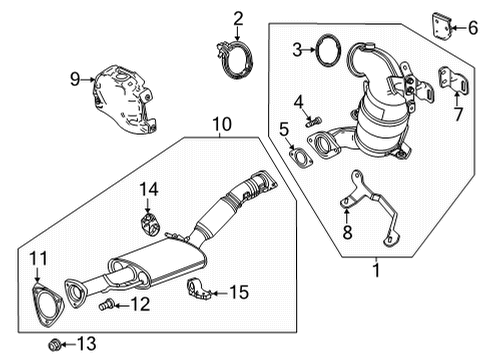 2
6
3
9
4
7
10
5
14
8
11
1
15
12
13